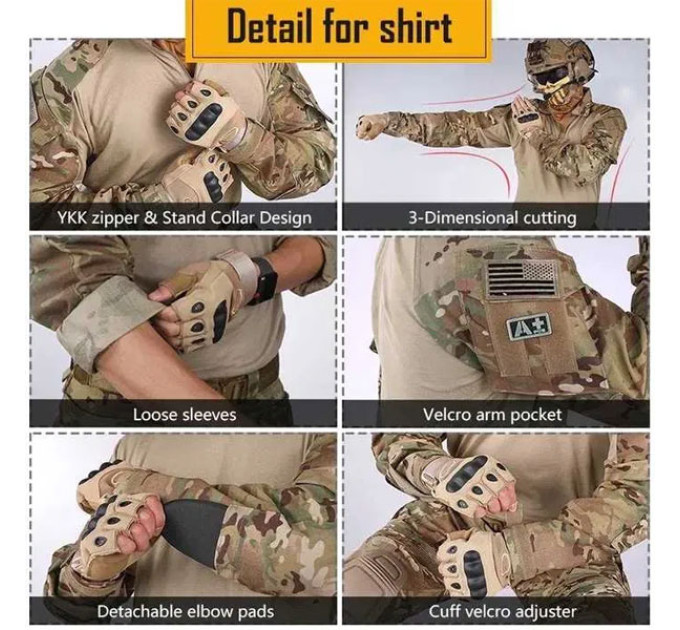 Detail for shirt

YKK zipper & Stand Collar Design

3-Dimensional cutting

Loose sleeves

A+

Velcro arm pocket

Detachable elbow pads

Cuff velcro adjuster